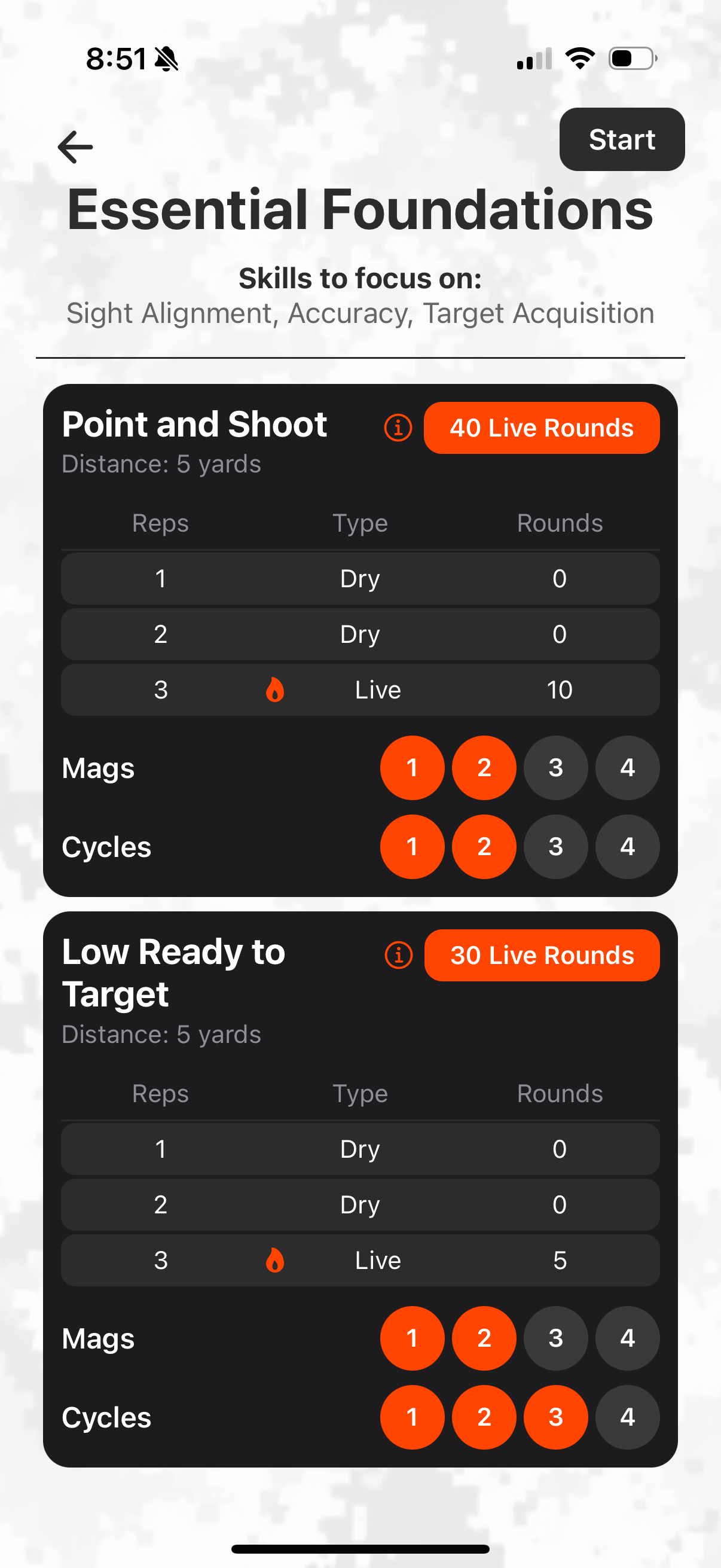 8:51

Start

Essential Foundations

Skills to focus on:
Sight Alignment, Accuracy, Target Acquisition

Point and Shoot
40 Live Rounds
Distance: 5 yards

| Reps | Type | Rounds |
|---|---|---|
| 1 | Dry | 0 |
| 2 | Dry | 0 |
| 3 | Live | 10 |

Mags 1 2 3 4
Cycles 1 2 3 4

Low Ready to Target
30 Live Rounds
Distance: 5 yards

| Reps | Type | Rounds |
|---|---|---|
| 1 | Dry | 0 |
| 2 | Dry | 0 |
| 3 | Live | 5 |

Mags 1 2 3 4
Cycles 1 2 3 4